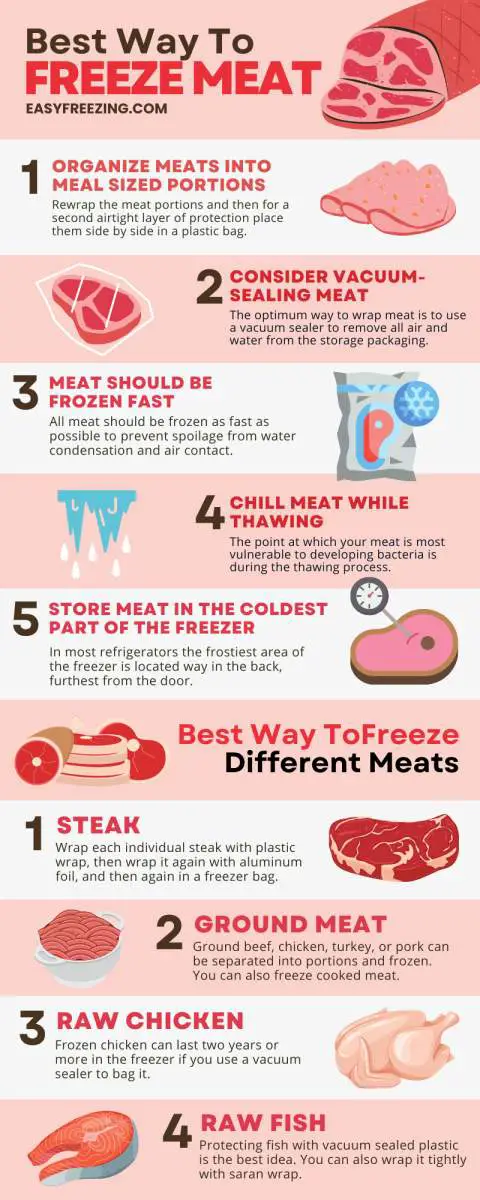 Best Way To
FREEZE MEAT
EASYFREEZING.COM

1 ORGANIZE MEATS INTO MEAL SIZED PORTIONS
Rewrap the meat portions and then for a second airtight layer of protection place them side by side in a plastic bag.

2 CONSIDER VACUUM-SEALING MEAT
The optimum way to wrap meat is to use a vacuum sealer to remove all air and water from the storage packaging.

3 MEAT SHOULD BE FROZEN FAST
All meat should be frozen as fast as possible to prevent spoilage from water condensation and air contact.

4 CHILL MEAT WHILE THAWING
The point at which your meat is most vulnerable to developing bacteria is during the thawing process.

5 STORE MEAT IN THE COLDEST PART OF THE FREEZER
In most refrigerators the frostiest area of the freezer is located way in the back, furthest from the door.

Best Way ToFreeze
Different Meats

1 STEAK
Wrap each individual steak with plastic wrap, then wrap it again with aluminum foil, and then again in a freezer bag.

2 GROUND MEAT
Ground beef, chicken, turkey, or pork can be separated into portions and frozen. You can also freeze cooked meat.

3 RAW CHICKEN
Frozen chicken can last two years or more in the freezer if you use a vacuum sealer to bag it.

4 RAW FISH
Protecting fish with vacuum sealed plastic is the best idea. You can also wrap it tightly with saran wrap.