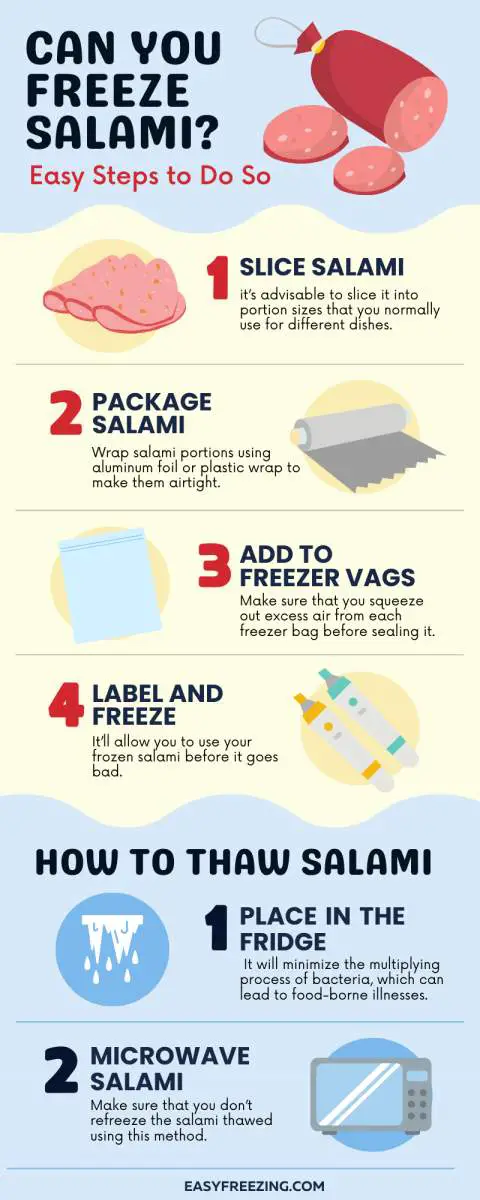 CAN YOU FREEZE SALAMI?

Easy Steps to Do So

1 SLICE SALAMI

it's advisable to slice it into portion sizes that you normally use for different dishes.

2 PACKAGE SALAMI

Wrap salami portions using aluminum foil or plastic wrap to make them airtight.

3 ADD TO FREEZER VAGS

Make sure that you squeeze out excess air from each freezer bag before sealing it.

4 LABEL AND FREEZE

It'll allow you to use your frozen salami before it goes bad.

HOW TO THAW SALAMI

1 PLACE IN THE FRIDGE

It will minimize the multiplying process of bacteria, which can lead to food-borne illnesses.

2 MICROWAVE SALAMI

Make sure that you don't refreeze the salami thawed using this method.

EASYFREEZING.COM