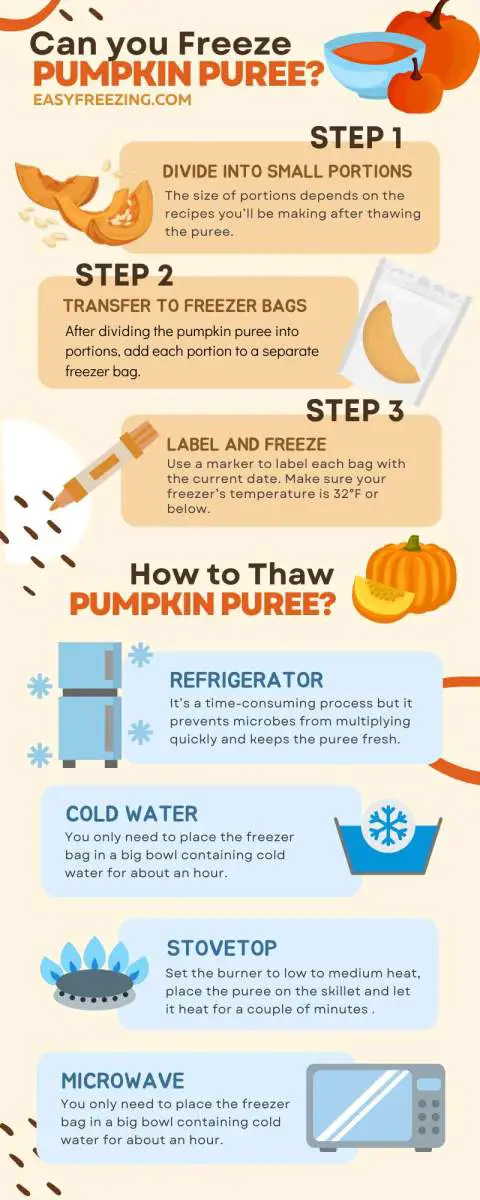 Can you Freeze
PUMPKIN PUREE?
EASYFREEZING.COM

STEP 1
DIVIDE INTO SMALL PORTIONS
The size of portions depends on the recipes you'll be making after thawing the puree.

STEP 2
TRANSFER TO FREEZER BAGS
After dividing the pumpkin puree into portions, add each portion to a separate freezer bag.

STEP 3
LABEL AND FREEZE
Use a marker to label each bag with the current date. Make sure your freezer's temperature is 32°F or below.

How to Thaw
PUMPKIN PUREE?

REFRIGERATOR
It's a time-consuming process but it prevents microbes from multiplying quickly and keeps the puree fresh.

COLD WATER
You only need to place the freezer bag in a big bowl containing cold water for about an hour.

STOVETOP
Set the burner to low to medium heat, place the puree on the skillet and let it heat for a couple of minutes .

MICROWAVE
You only need to place the freezer bag in a big bowl containing cold water for about an hour.